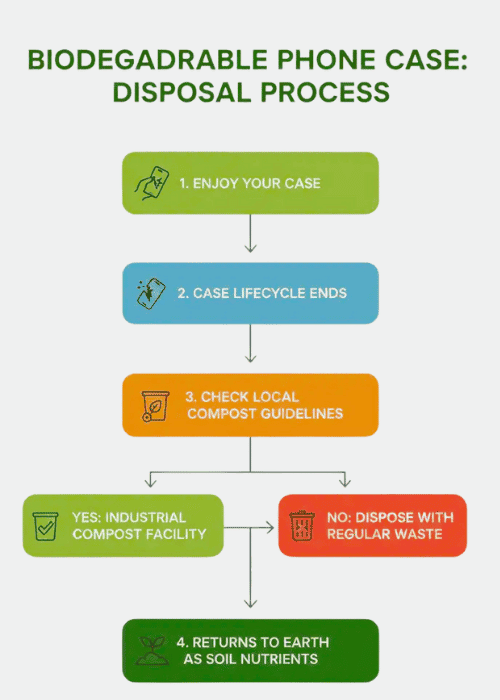 BIODEGADRABLE PHONE CASE: DISPOSAL PROCESS

1. ENJOY YOUR CASE

2. CASE LIFECYCLE ENDS

3. CHECK LOCAL COMPOST GUIDELINES

YES: INDUSTRIAL COMPOST FACILITY

NO: DISPOSE WITH REGULAR WASTE

4. RETURNS TO EARTH AS SOIL NUTRIENTS