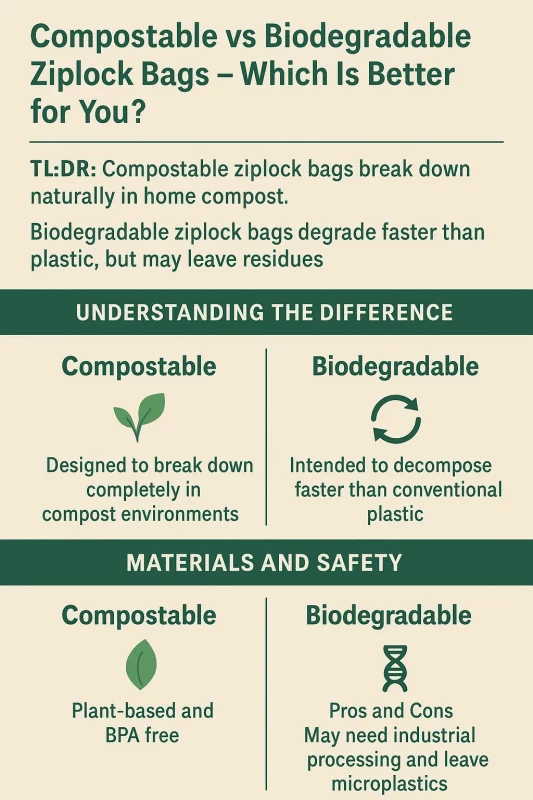 Compostable vs Biodegradable Ziplock Bags – Which Is Better for You?

TL:DR: Compostable ziplock bags break down naturally in home compost.

Biodegradable ziplock bags degrade faster than plastic, but may leave residues

UNDERSTANDING THE DIFFERENCE

Compostable

Designed to break down completely in compost environments

Biodegradable

Intended to decompose faster than conventional plastic

MATERIALS AND SAFETY

Compostable

Plant-based and BPA free

Biodegradable

Pros and Cons
May need industrial processing and leave microplastics